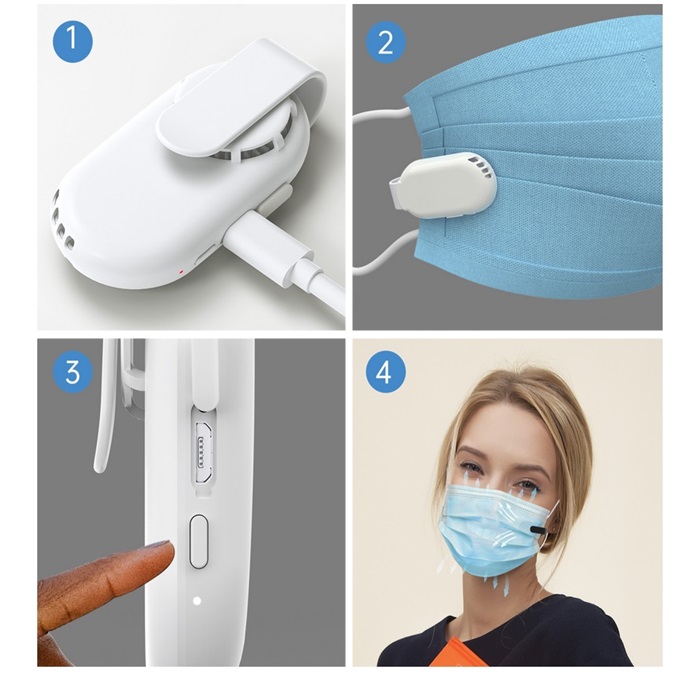 1

2

3

4